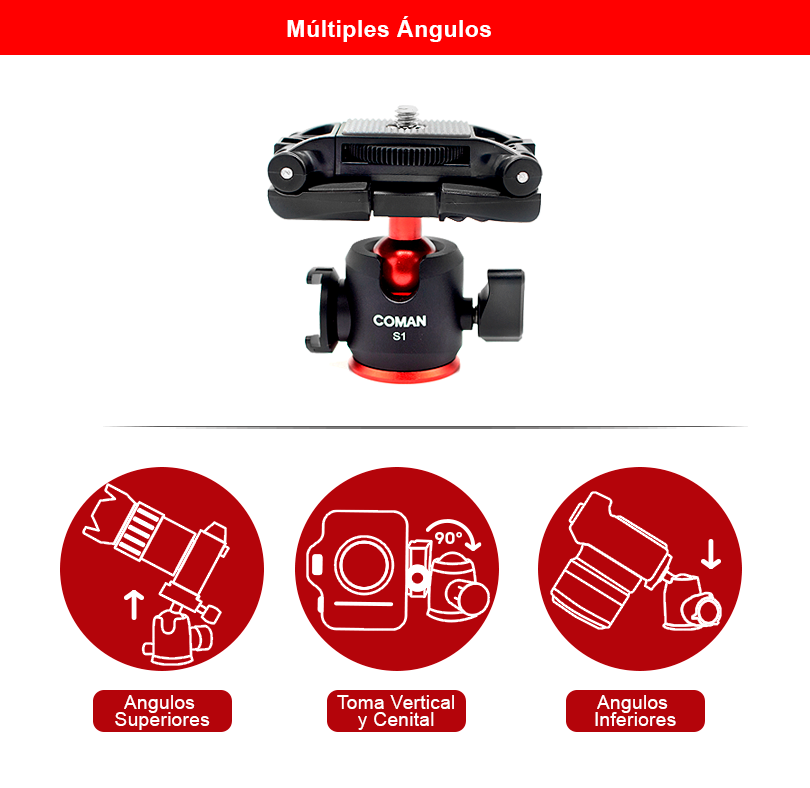 Múltiples Ángulos

COMAN
S1

90°

Angulos Superiores

Toma Vertical y Cenital

Angulos Inferiores