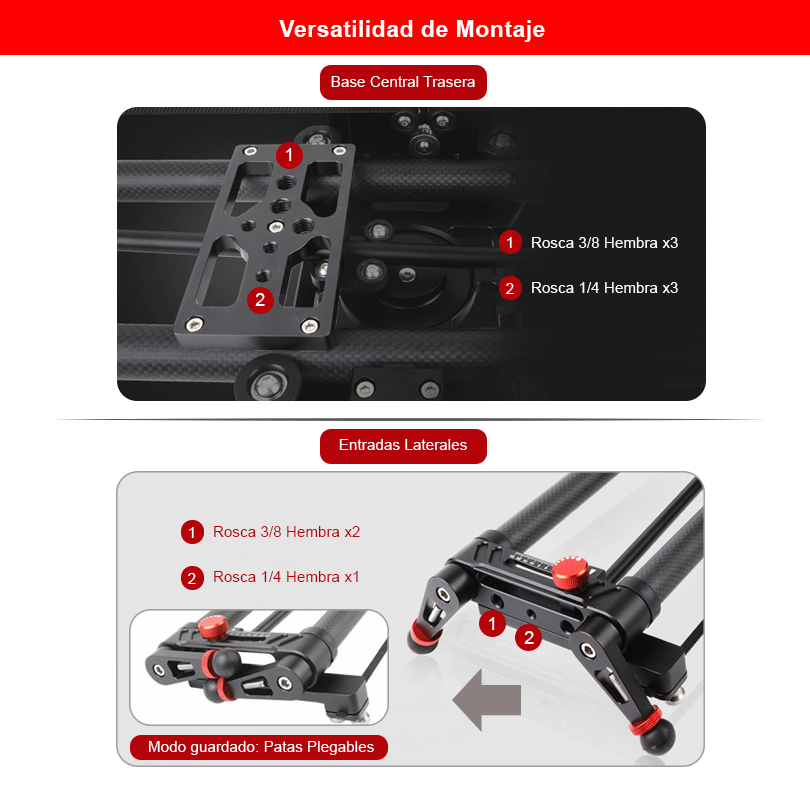 Versatilidad de Montaje

Base Central Trasera

1

2

1 Rosca 3/8 Hembra x3

2 Rosca 1/4 Hembra x3

Entradas Laterales

1 Rosca 3/8 Hembra x2

2 Rosca 1/4 Hembra x1

1

2

Modo guardado: Patas Plegables