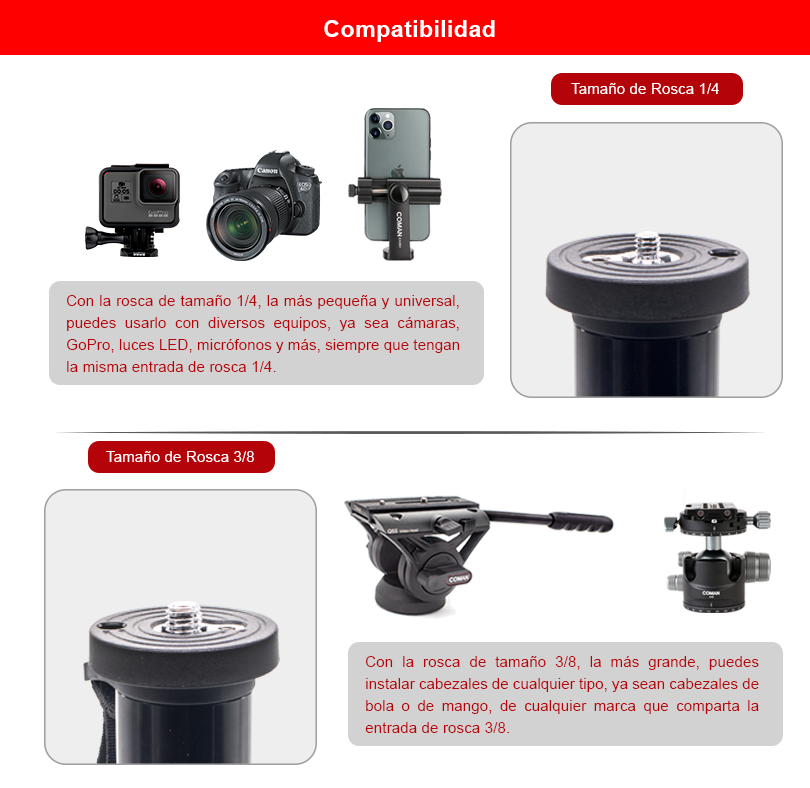 Compatibilidad

Tamaño de Rosca 1/4

Canon

COMAN

Con la rosca de tamaño 1/4, la más pequeña y universal, puedes usarlo con diversos equipos, ya sea cámaras, GoPro, luces LED, micrófonos y más, siempre que tengan la misma entrada de rosca 1/4.

Tamaño de Rosca 3/8

COMAN

COMAN

Con la rosca de tamaño 3/8, la más grande, puedes instalar cabezales de cualquier tipo, ya sean cabezales de bola o de mango, de cualquier marca que comparta la entrada de rosca 3/8.