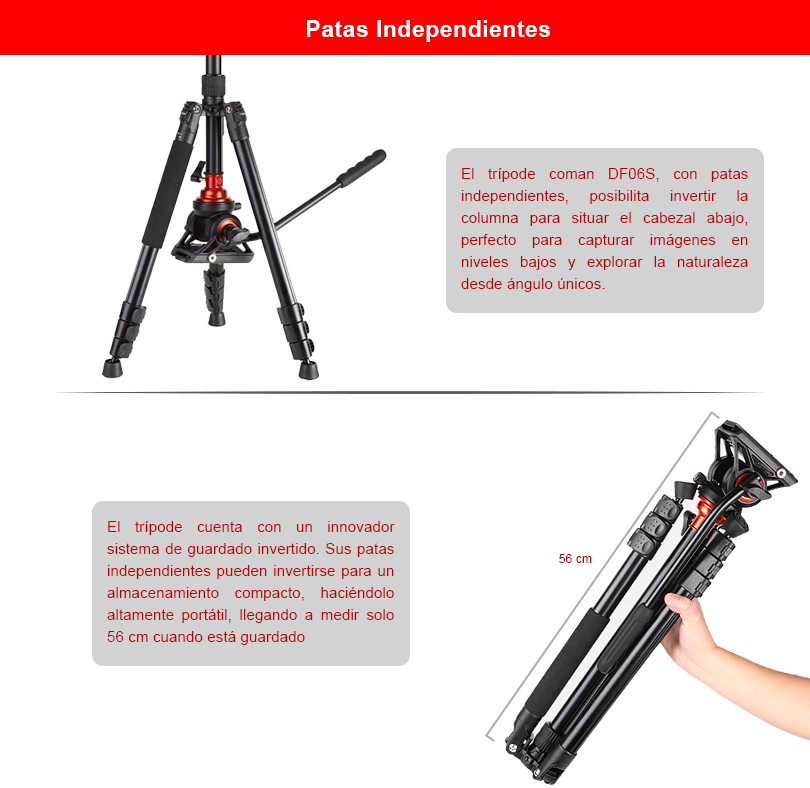 Patas Independientes

El trípode coman DF06S, con patas independientes, posibilita invertir la columna para situar el cabezal abajo, perfecto para capturar imágenes en niveles bajos y explorar la naturaleza desde ángulo únicos.

El trípode cuenta con un innovador sistema de guardado invertido. Sus patas independientes pueden invertirse para un almacenamiento compacto, haciéndolo altamente portátil, llegando a medir solo 56 cm cuando está guardado

56 cm