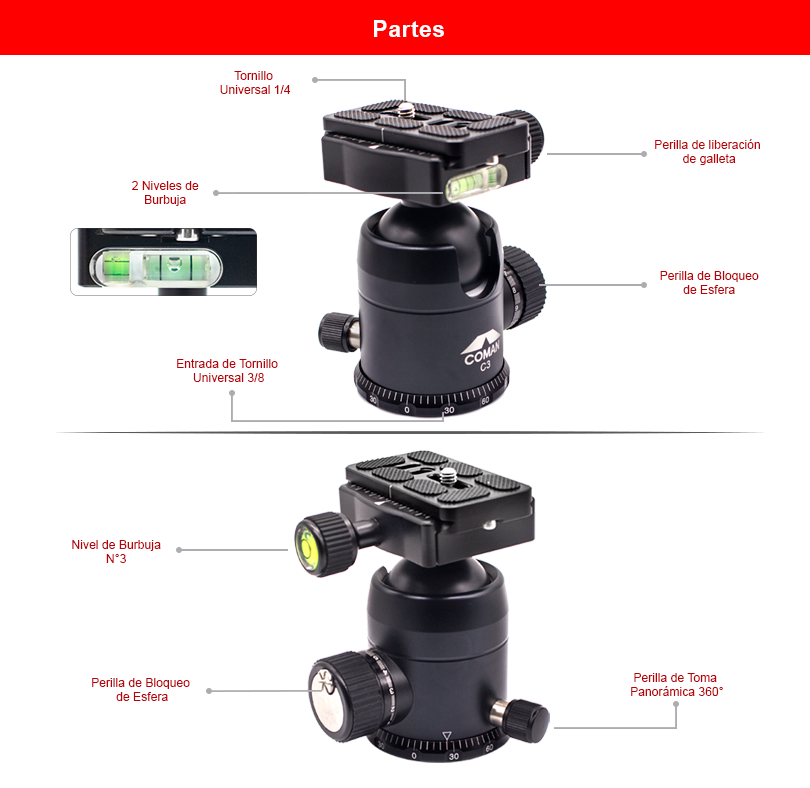 Partes

Tornillo Universal 1/4

Perilla de liberación de galleta

2 Niveles de Burbuja

Perilla de Bloqueo de Esfera

COMAN C3

Entrada de Tornillo Universal 3/8

30 0 30 60

Nivel de Burbuja N°3

Perilla de Bloqueo de Esfera

Perilla de Toma Panorámica 360°

30 0 30 60