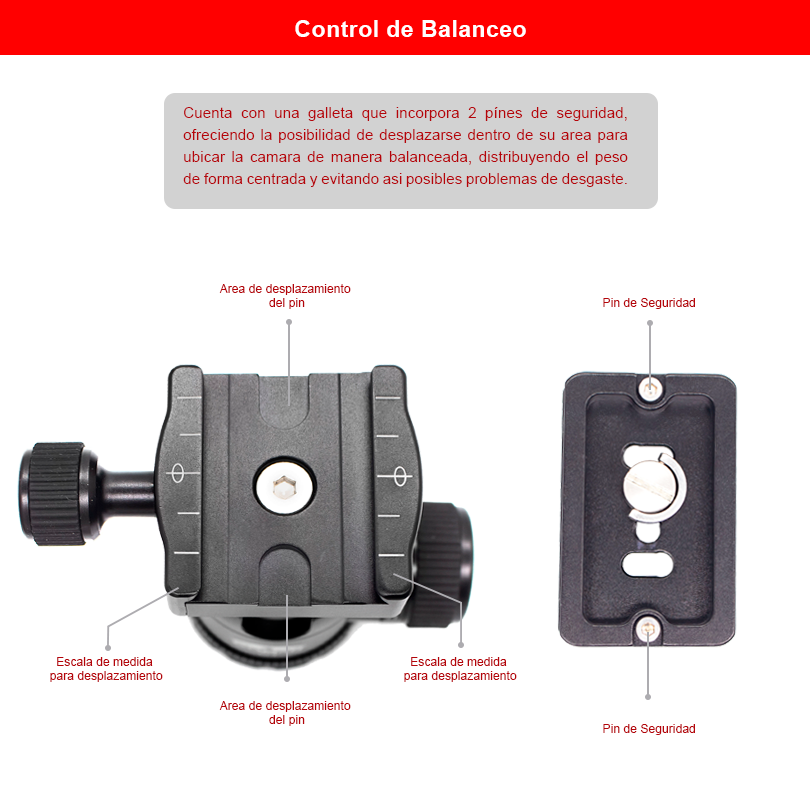 Control de Balanceo

Cuenta con una galleta que incorpora 2 pínes de seguridad, ofreciendo la posibilidad de desplazarse dentro de su area para ubicar la camara de manera balanceada, distribuyendo el peso de forma centrada y evitando asi posibles problemas de desgaste.

Area de desplazamiento del pin

Pin de Seguridad

Escala de medida para desplazamiento

Escala de medida para desplazamiento

Area de desplazamiento del pin

Pin de Seguridad